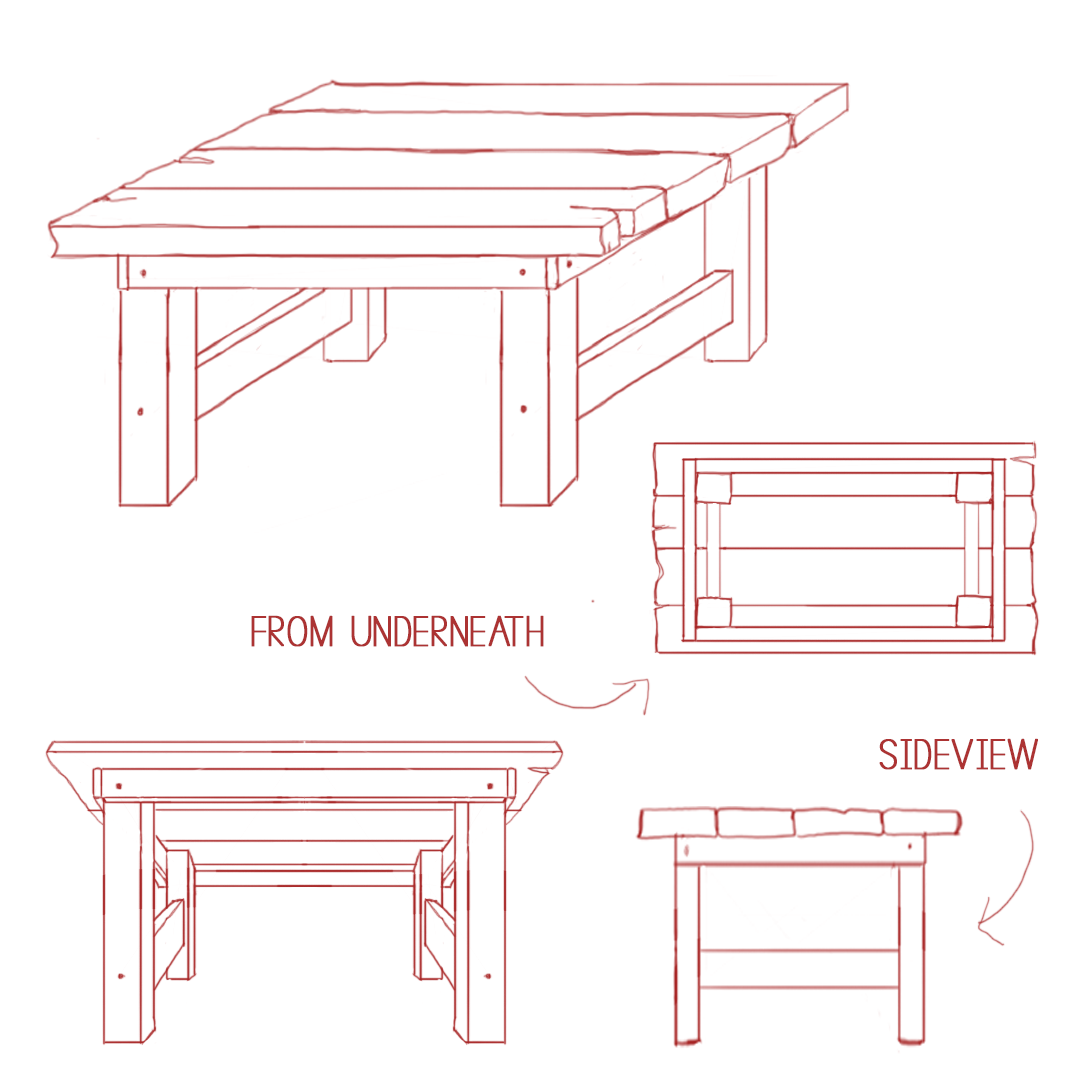 FROM UNDERNEATH

SIDEVIEW